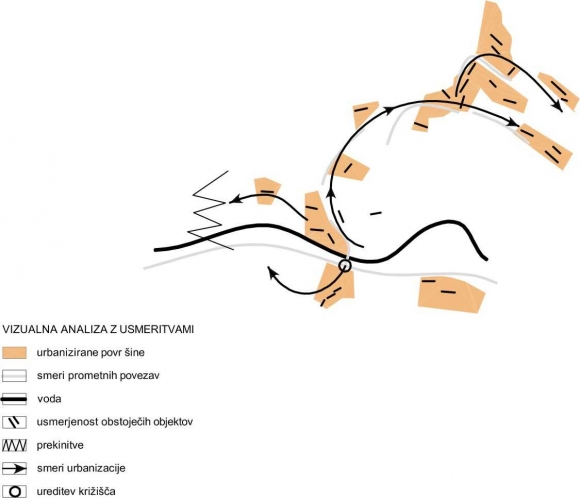 VIZUALNA ANALIZA Z USMERITVAMI

urbanizirane povr šine

smeri prometnih povezav

voda

usmerjenost obstoječih objektov

prekinitve

smeri urbanizacije

ureditev križišča